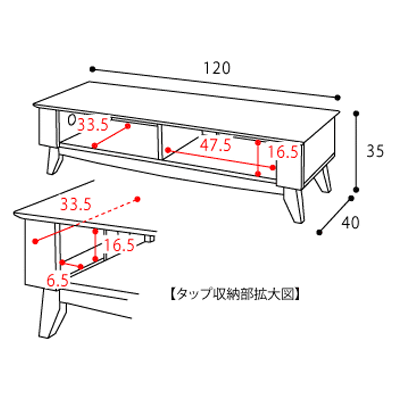 120

33.5

47.5

16.5

35

40

33.5

16.5

6.5

【タップ収納部拡大図】